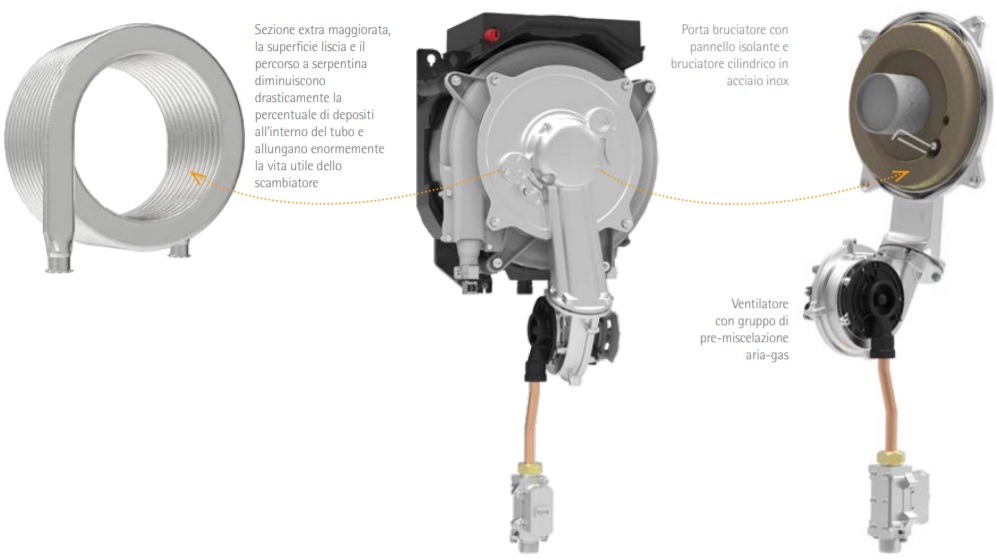 Sezione extra maggiorata, la superficie liscia e il percorso a serpentina diminuiscono drasticamente la percentuale di depositi all'interno del tubo e allungano enormemente la vita utile dello scambiatore

Porta bruciatore con pannello isolante e bruciatore cilindrico in acciaio inox

Ventilatore con gruppo di pre-miscelazione aria-gas